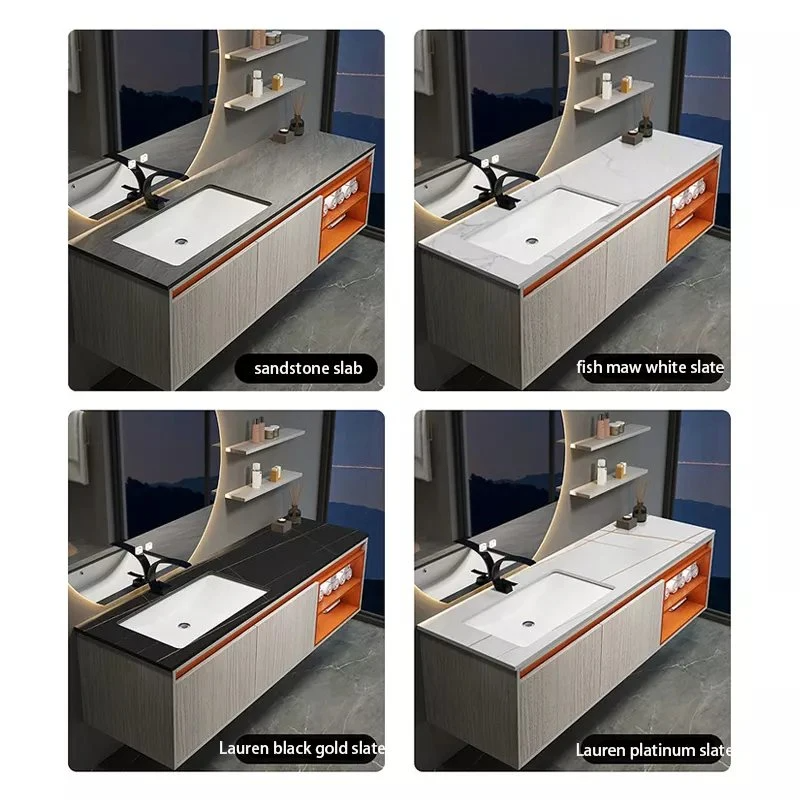 sandstone slab

fish maw white slate

Lauren black gold slate

Lauren platinum slate